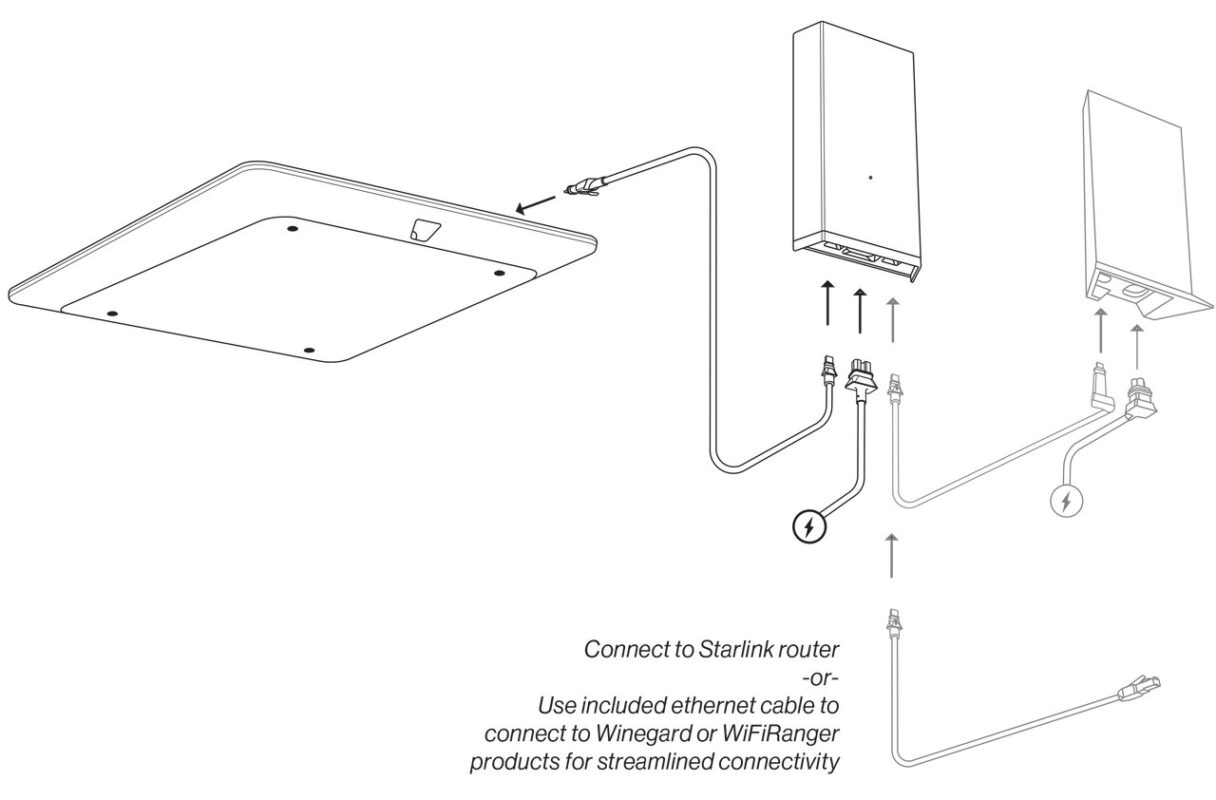 Connect to Starlink router
-or-
Use included ethernet cable to connect to Winegard or WiFiRanger products for streamlined connectivity